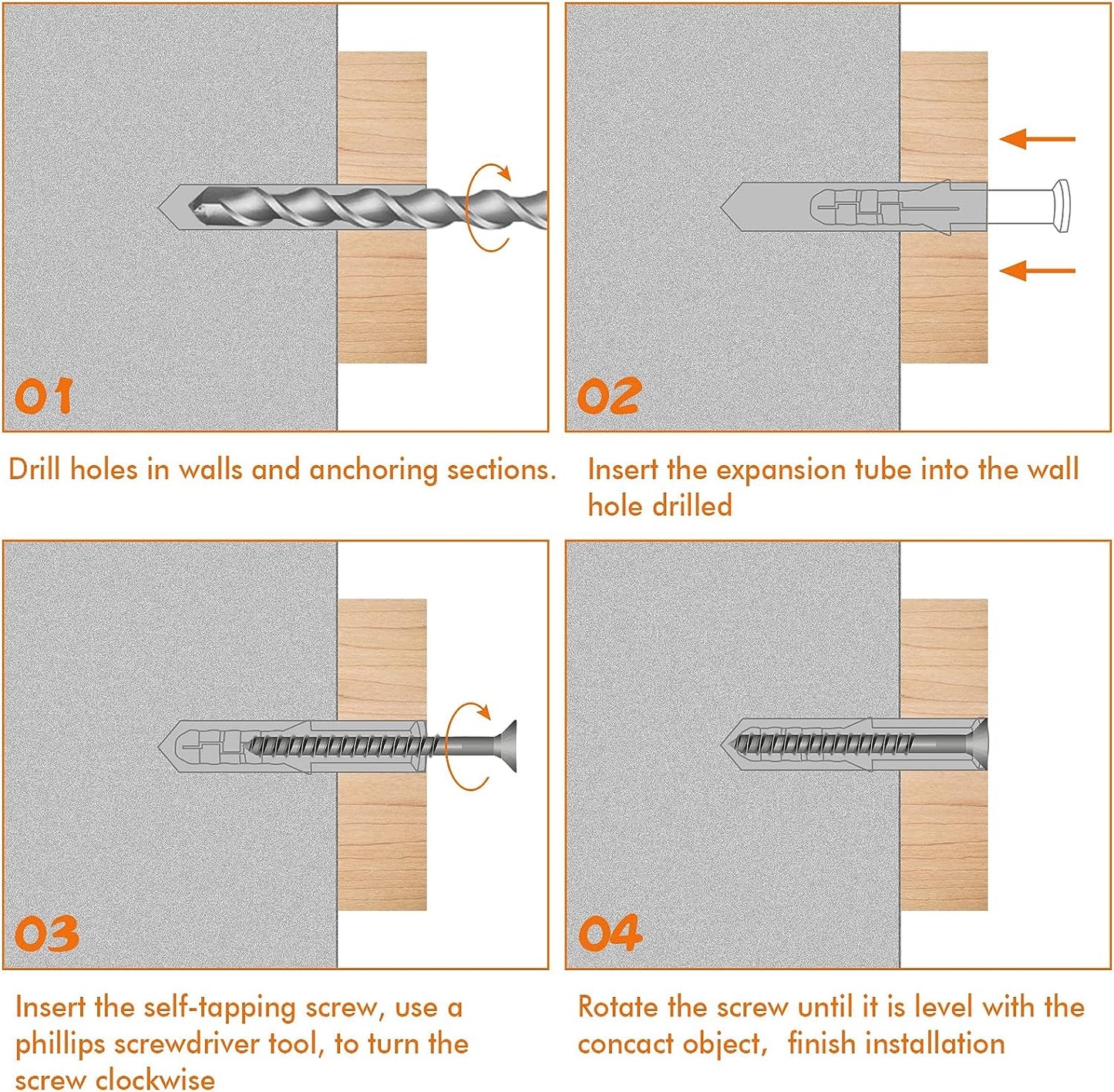 01

Drill holes in walls and anchoring sections.

02

Insert the expansion tube into the wall hole drilled

03

Insert the self-tapping screw, use a phillips screwdriver tool, to turn the screw clockwise

04

Rotate the screw until it is level with the concact object, finish installation